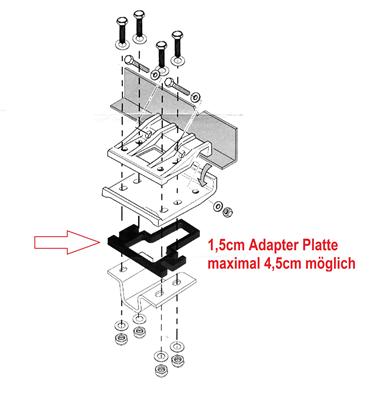 1,5cm Adapter Platte
maximal 4,5cm möglich