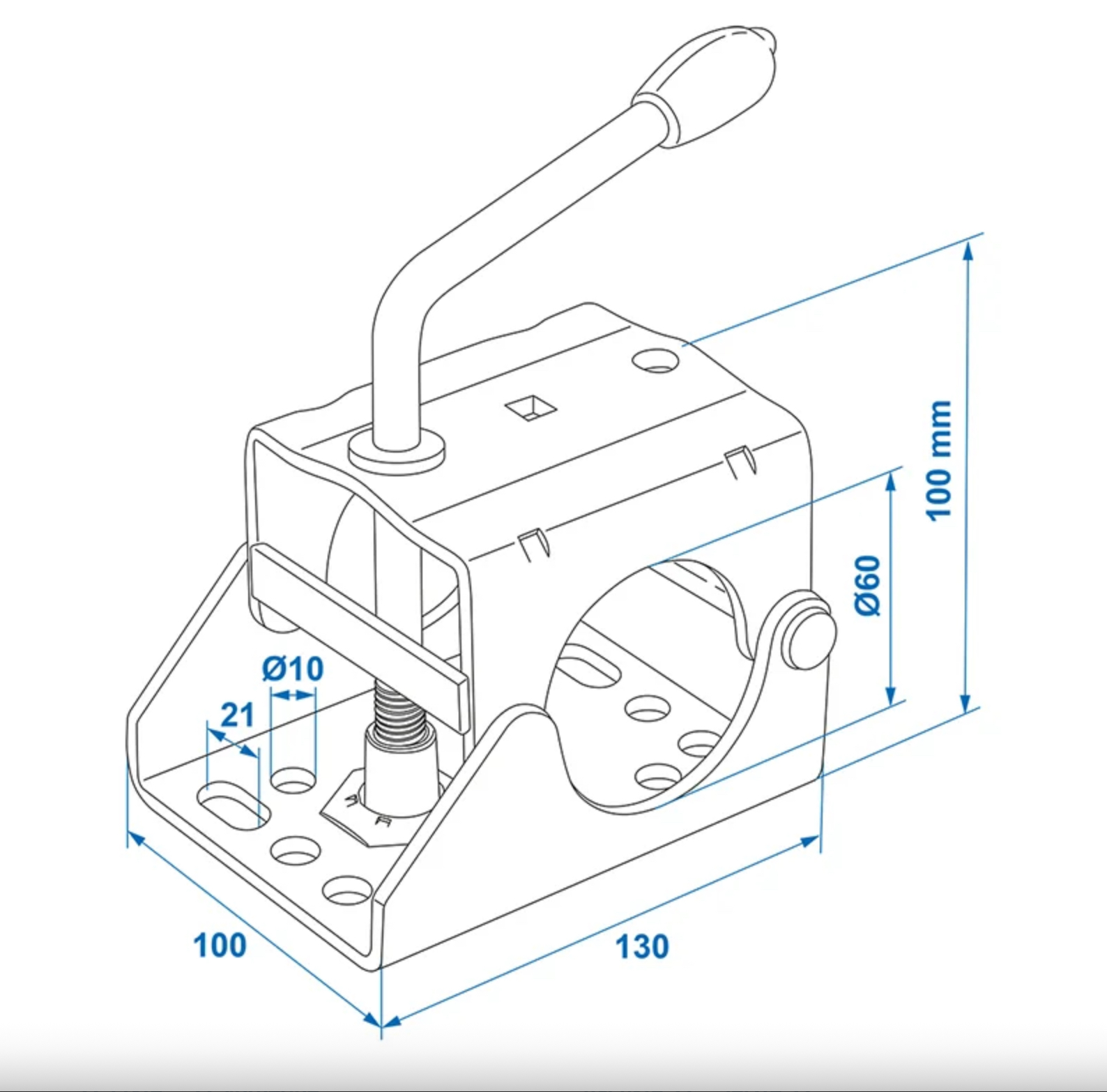 100 mm

Ø60

Ø10

21

100

130