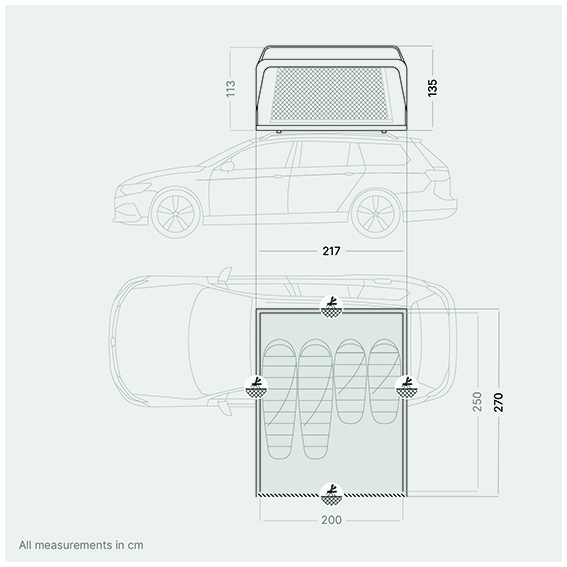 113

135

217

250

270

200

All measurements in cm