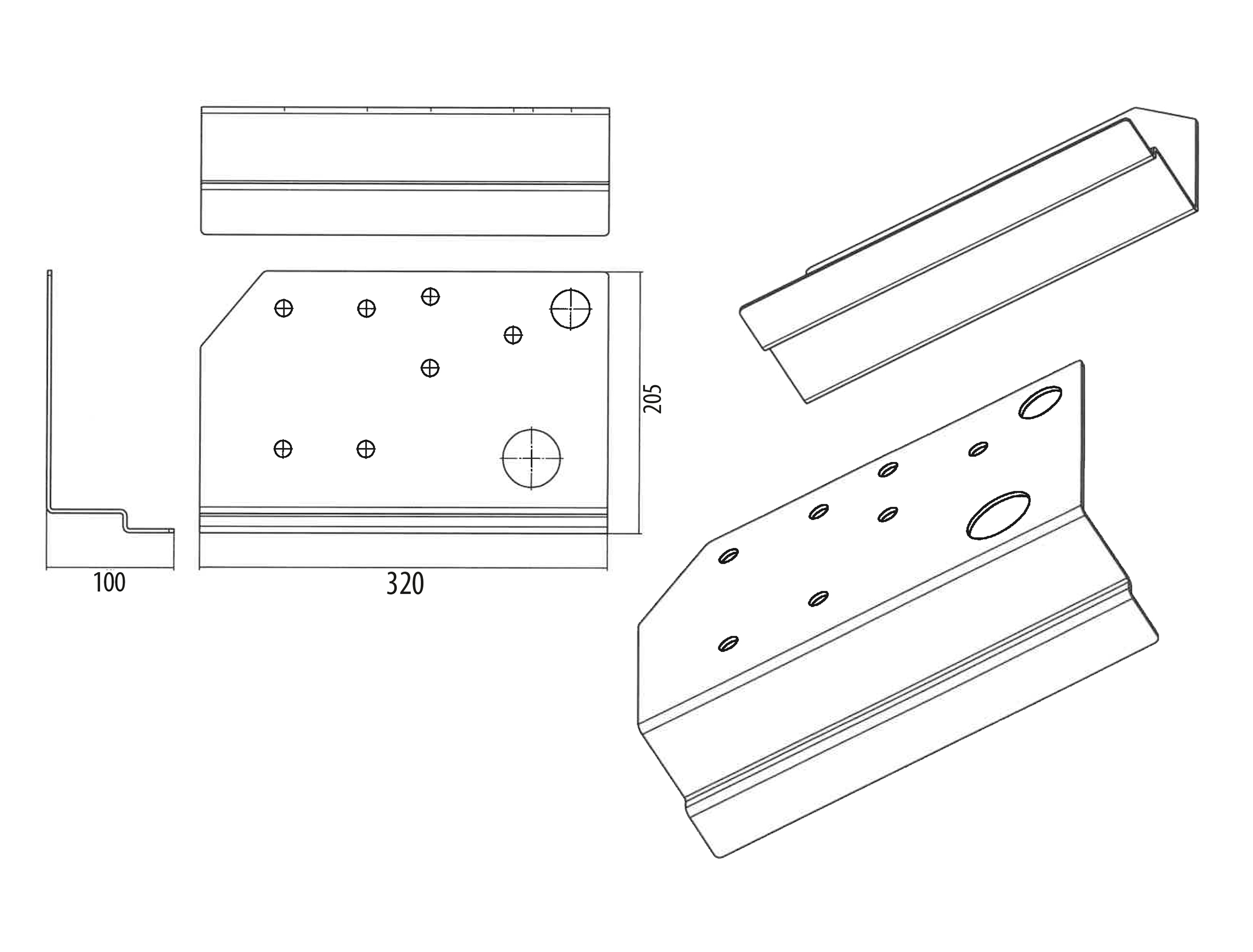 205

100

320